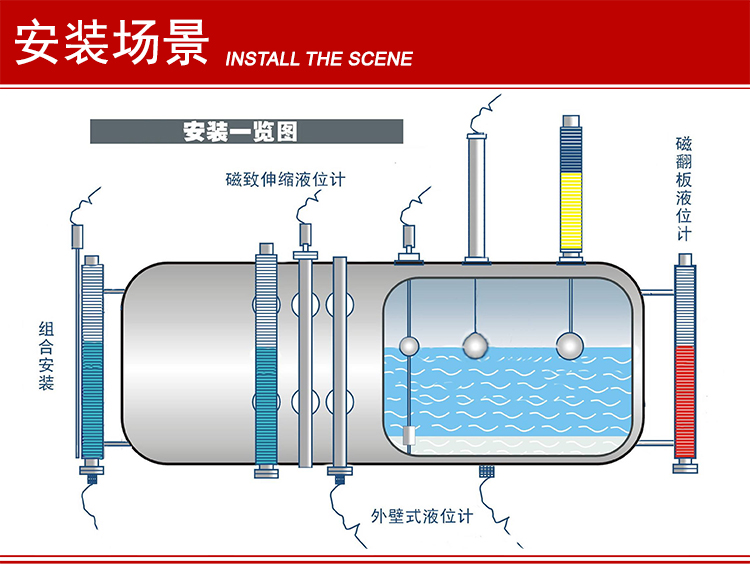 安装场景 INSTALL THE SCENE

安装一览图

磁致伸缩液位计

磁翻板液位计

组合安装

外壁式液位计